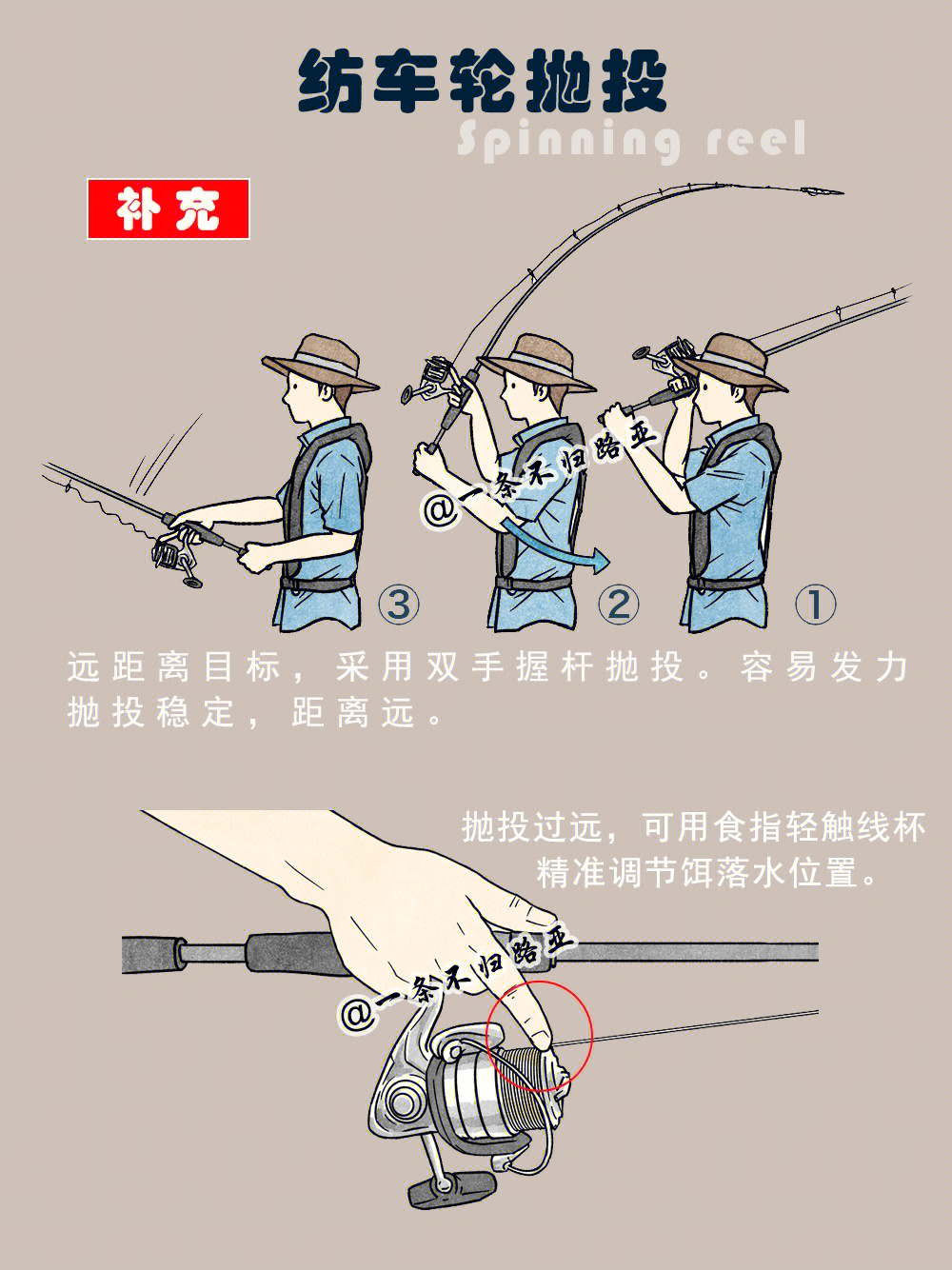 纺车轮抛投
Spinning reel

补充

@一条不归路亚

③ ② ①

远距离目标，采用双手握杆抛投。容易发力抛投稳定，距离远。

抛投过远，可用食指轻触线杯精准调节饵落水位置。

@一条不归路亚